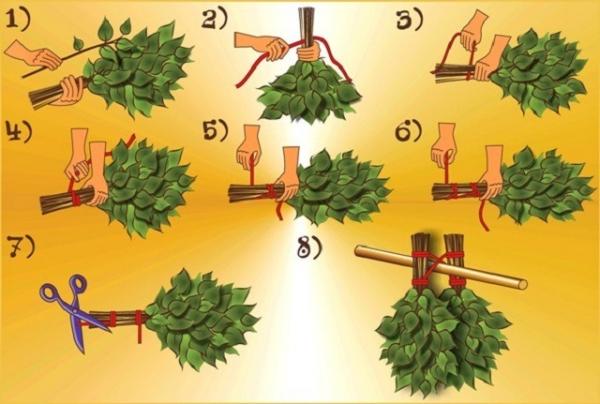 1)
2)
3)
4)
5)
6)
7)
8)