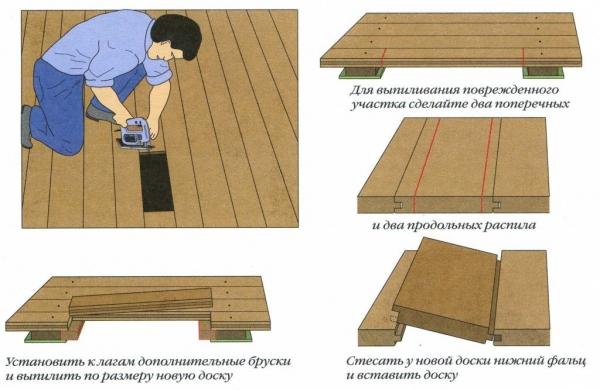 Для выпиливания поврежденного участка сделайте два поперечных

и два продольных распила

Установить к лагам дополнительные бруски и выпилить по размеру новую доску

Стесать у новой доски нижний фальц и вставить доску