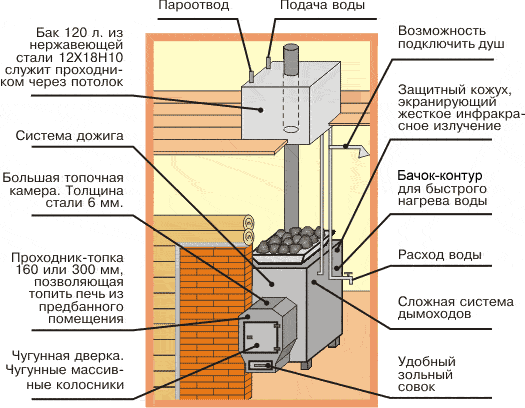 Пароотвод

Подача воды

Бак 120 л. из нержавеющей стали 12Х18Н10 служит проходником через потолок

Система дожига

Большая топочная камера. Толщина стали 6 мм.

Проходник-топка 160 или 300 мм, позволяющая топить печь из предбанного помещения

Чугунная дверка. Чугунные массивные колосники

Возможность подключить душ

Защитный кожух, экранирующий жесткое инфракрасное излучение

Бачок-контур для быстрого нагрева воды

Расход воды

Сложная система дымоходов

Удобный зольный совок