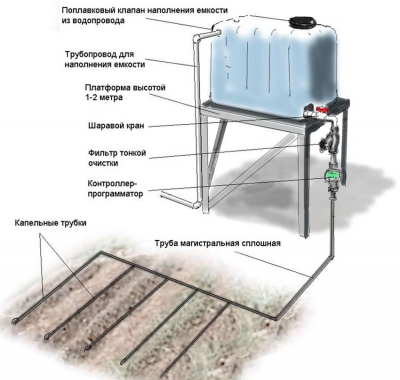 Поплавковый клапан наполнения емкости из водопровода

Трубопровод для наполнения емкости

Платформа высотой 1-2 метра

Шаравой кран

Фильтр тонкой очистки

Контроллер-программатор

Капельные трубки

Труба магистральная сплошная