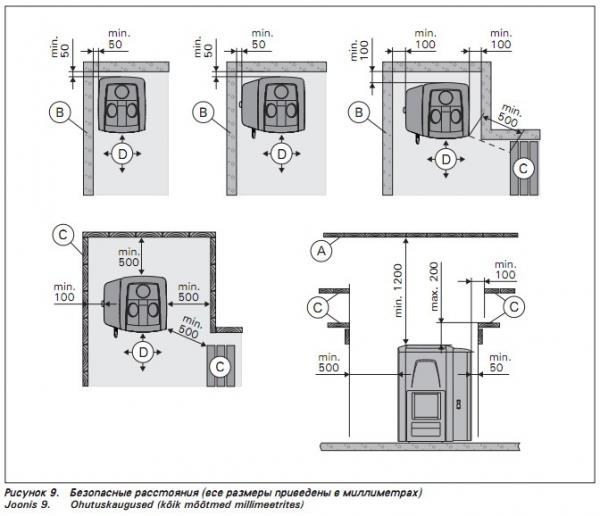 min.
50
min.
50
B
D

min.
50
min.
50
B
D

min.
100
min.
100
min.
100
B
min.
500
D
C

C
min.
500
min.
100
min.
500
min.
500
D
C

A
min. 1200
max. 200
min.
100
C
C
min.
500
min.
50

Рисунок 9. Безопасные расстояния (все размеры приведены в миллиметрах)
Joonis 9. Ohutuskaugused (kõik mõõtmed millimeetrites)