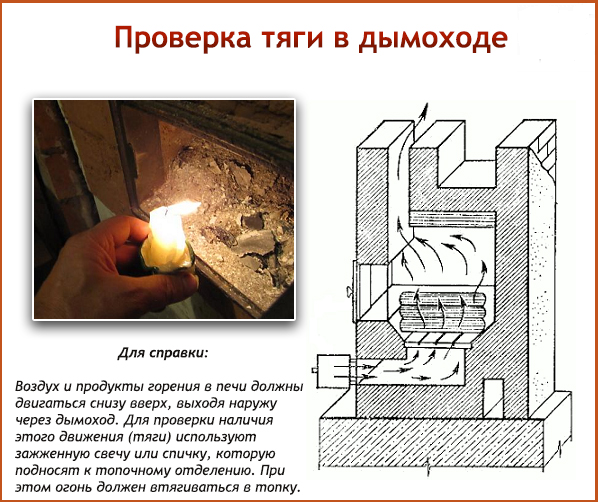 Проверка тяги в дымоходе

Для справки:

Воздух и продукты горения в печи должны двигаться снизу вверх, выходя наружу через дымоход. Для проверки наличия этого движения (тяги) используют зажженную свечу или спичку, которую подносят к топочному отделению. При этом огонь должен втягиваться в топку.