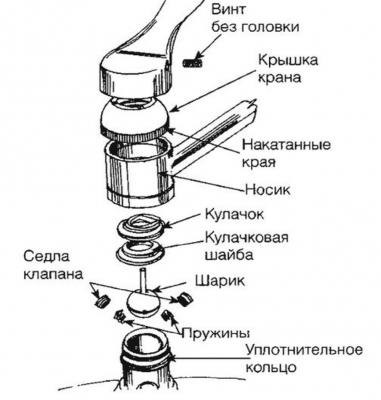 Винт без головки

Крышка крана

Накатанные края

Носик

Кулачок

Кулачковая шайба

Седла клапана

Шарик

Пружины

Уплотнительное кольцо