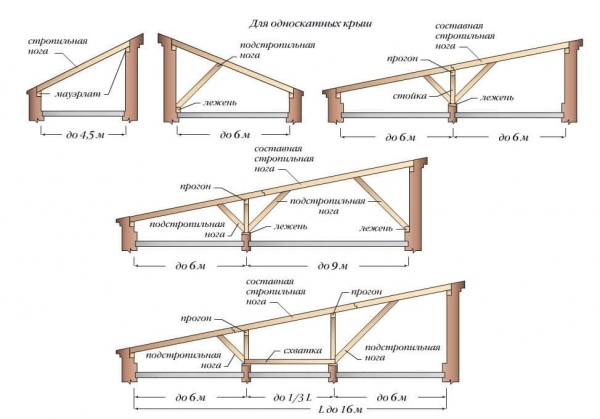 Для односкатных крыш

стропильная нога
мауэрлат
до 4,5 м

подстропильная нога
лежень
до 6 м

составная стропильная нога
прогон
стойка
лежень
до 6 м
до 6 м

составная стропильная нога
прогон
подстропильная нога
подстропильная нога
лежень
лежень
до 6 м
до 9 м

составная стропильная нога
прогон
прогон
подстропильная нога
схватка
подстропильная нога
до 6 м
до 1/3 L
до 6 м
L до 16 м