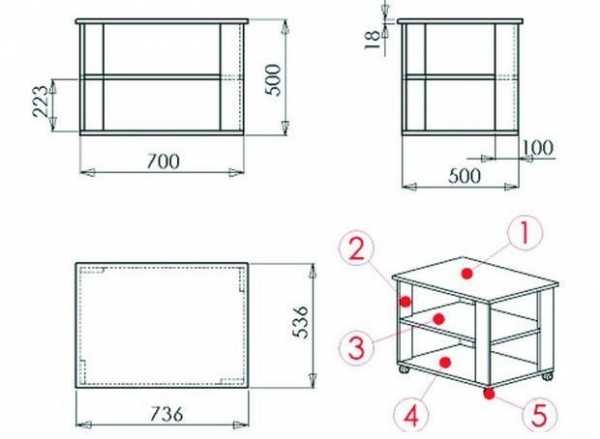 223
500
700
18
100
500
536
736
1
2
3
4
5