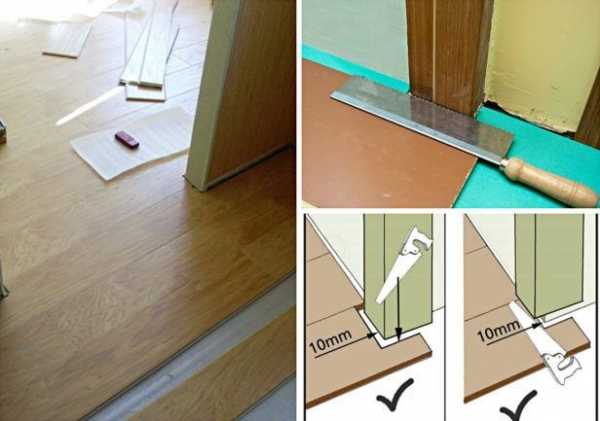 10mm

10mm